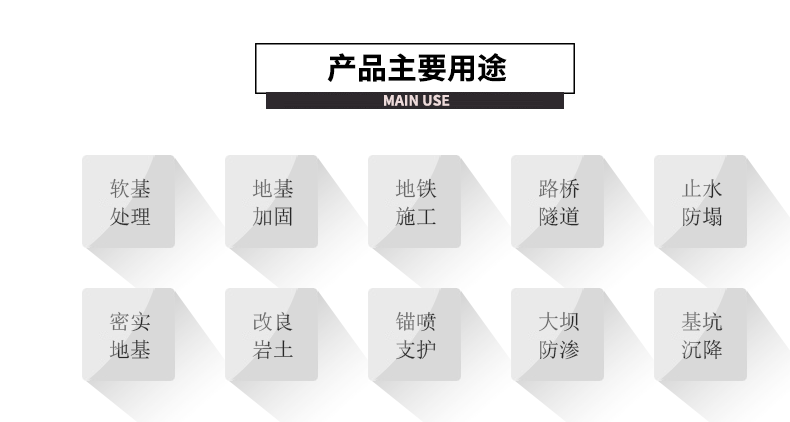 产品主要用途

MAIN USE

软基
处理

地基
加固

地铁
施工

路桥
隧道

止水
防塌

密实
地基

改良
岩土

锚喷
支护

大坝
防渗

基坑
沉降