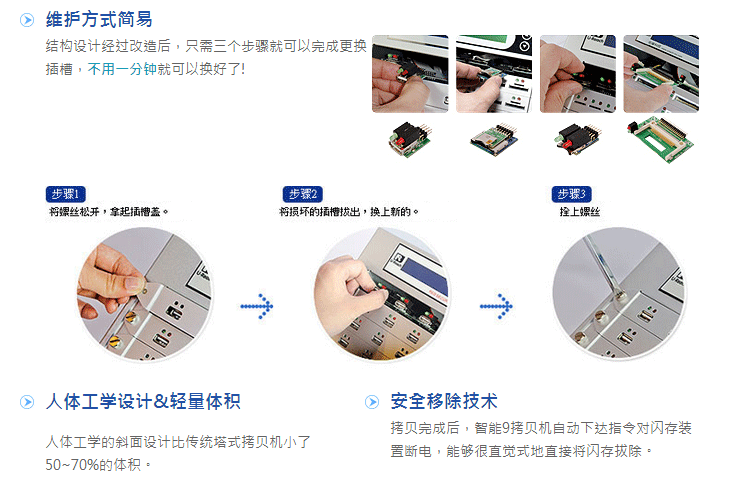 维护方式简易

结构设计经过改造后，只需三个步骤就可以完成更换插槽，不用一分钟就可以换好了!

步骤1
将螺丝松开，拿起插槽盖。

步骤2
将损坏的插槽拔出，换上新的。

步骤3
拴上螺丝

人体工学设计&轻量体积

人体工学的斜面设计比传统塔式拷贝机小了50~70%的体积。

安全移除技术

拷贝完成后，智能9拷贝机自动下达指令对闪存装置断电，能够很直觉式地直接将闪存拔除。